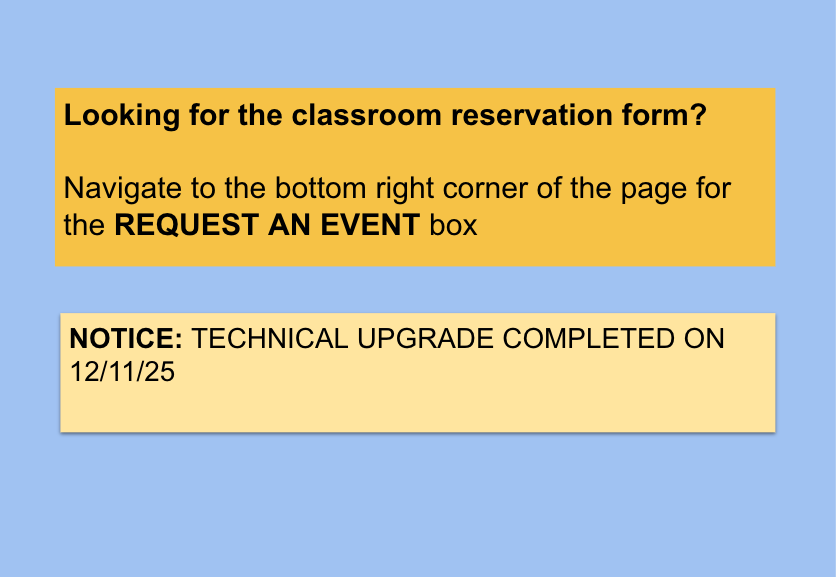 Looking for the classroom reservation form?

Navigate to the bottom right corner of the page for the REQUEST AN EVENT box

NOTICE: TECHNICAL UPGRADE COMPLETED ON 12/11/25